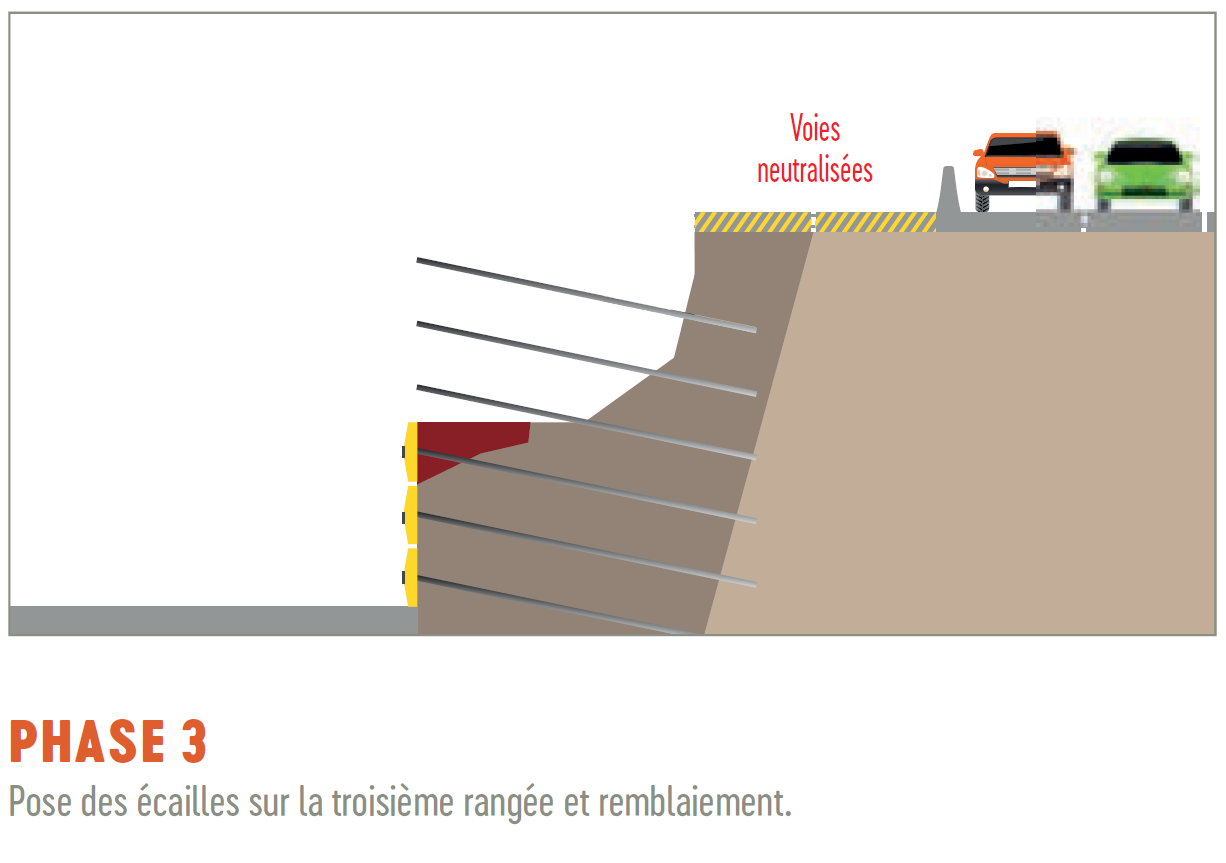 Voies neutralisées

PHASE 3

Pose des écailles sur la troisième rangée et remblaiement.